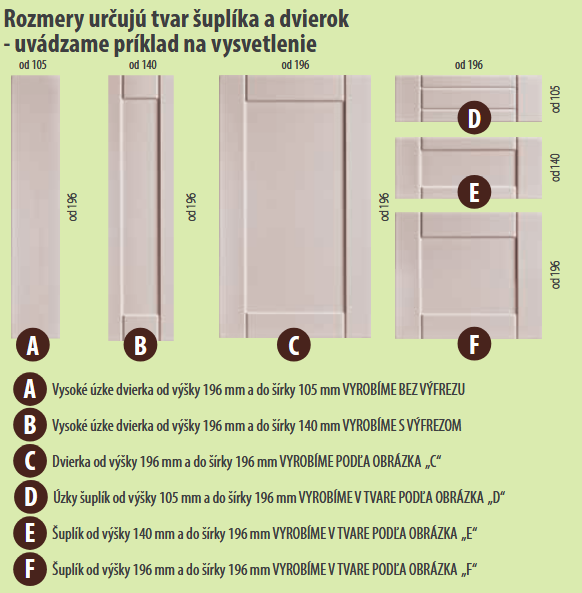 Rozmery určujú tvar šuplíka a dvierok - uvádzame príklad na vysvetlenie

od 105

od 196

A

od 140

od 196

B

od 196

od 196

C

od 196

od 105

D

od 140

E

od 196

F

A Vysoké úzke dvierka od výšky 196 mm a do šírky 105 mm VYROBÍME BEZ VÝFREZU

B Vysoké úzke dvierka od výšky 196 mm a do šírky 140 mm VYROBÍME S VÝFREZOM

C Dvierka od výšky 196 mm a do šírky 196 mm VYROBÍME PODĽA OBRÁZKA „C“

D Úzky šuplík od výšky 105 mm a do šírky 196 mm VYROBÍME V TVARE PODĽA OBRÁZKA „D“

E Šuplík od výšky 140 mm a do šírky 196 mm VYROBÍME V TVARE PODĽA OBRÁZKA „E“

F Šuplík od výšky 196 mm a do šírky 196 mm VYROBÍME V TVARE PODĽA OBRÁZKA „F“